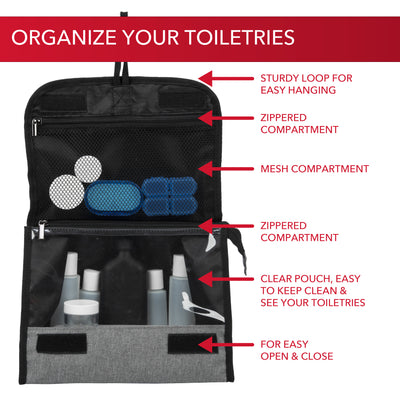 ORGANIZE YOUR TOILETRIES

STURDY LOOP FOR EASY HANGING

ZIPPERED COMPARTMENT

MESH COMPARTMENT

ZIPPERED COMPARTMENT

CLEAR POUCH, EASY TO KEEP CLEAN & SEE YOUR TOILETRIES

FOR EASY OPEN & CLOSE