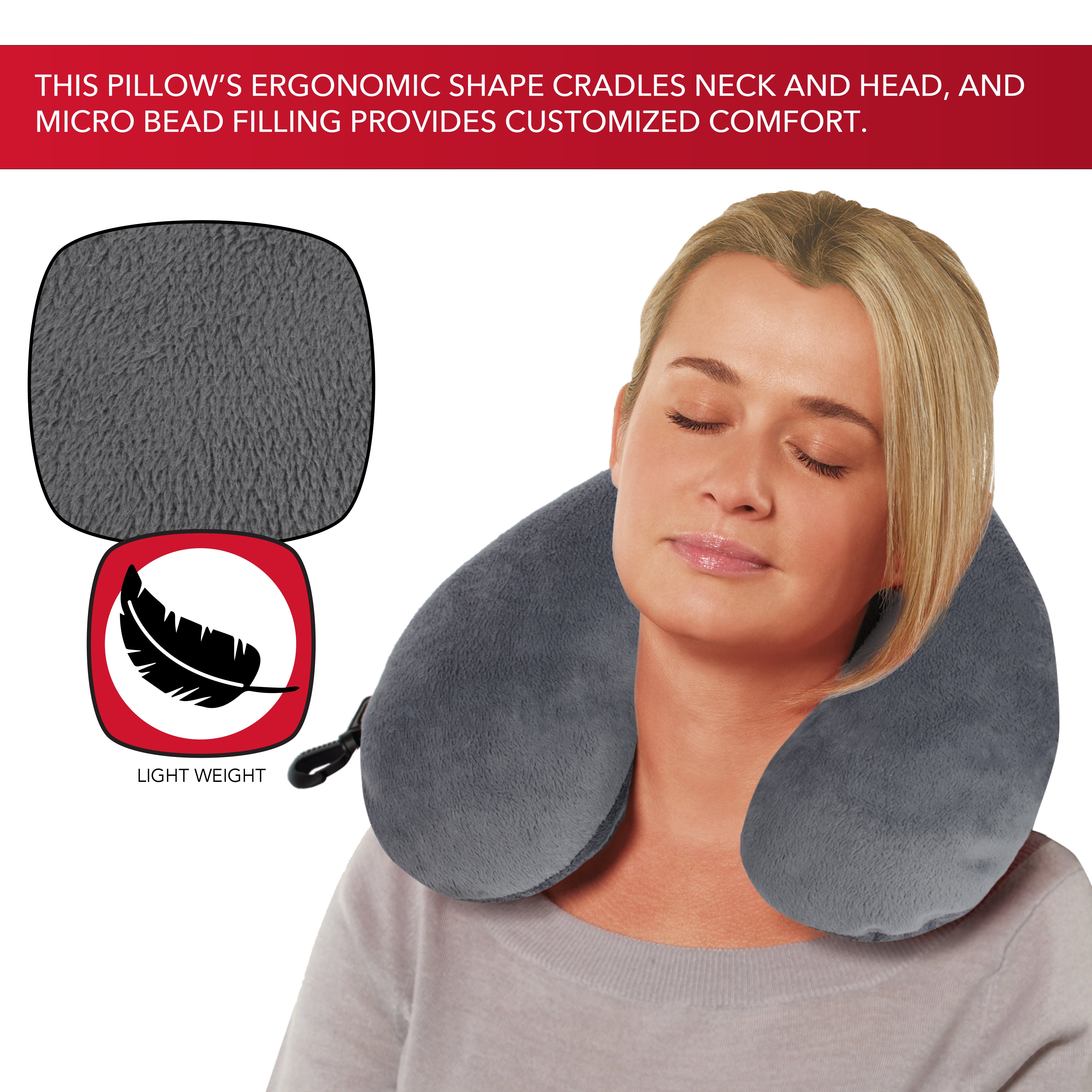 THIS PILLOW'S ERGONOMIC SHAPE CRADLES NECK AND HEAD, AND MICRO BEAD FILLING PROVIDES CUSTOMIZED COMFORT.

LIGHT WEIGHT